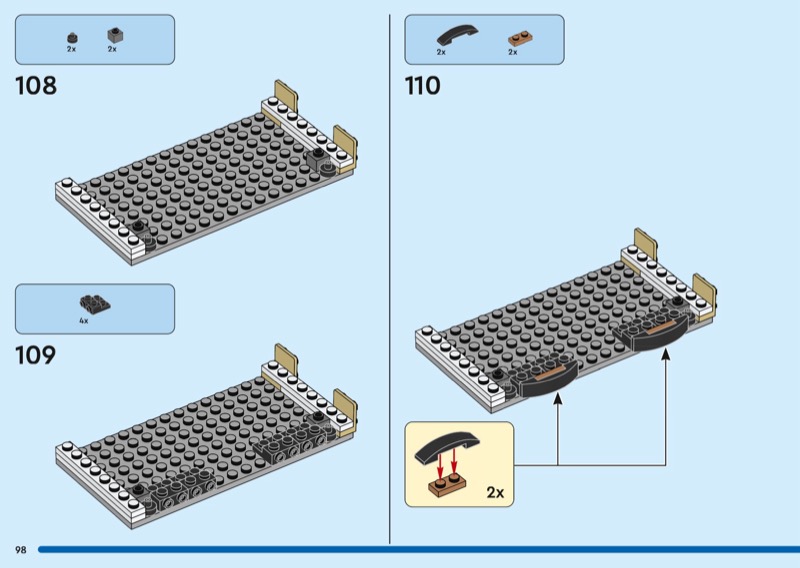 2x 2x

108

4x

109

2x 2x

110

2x

98