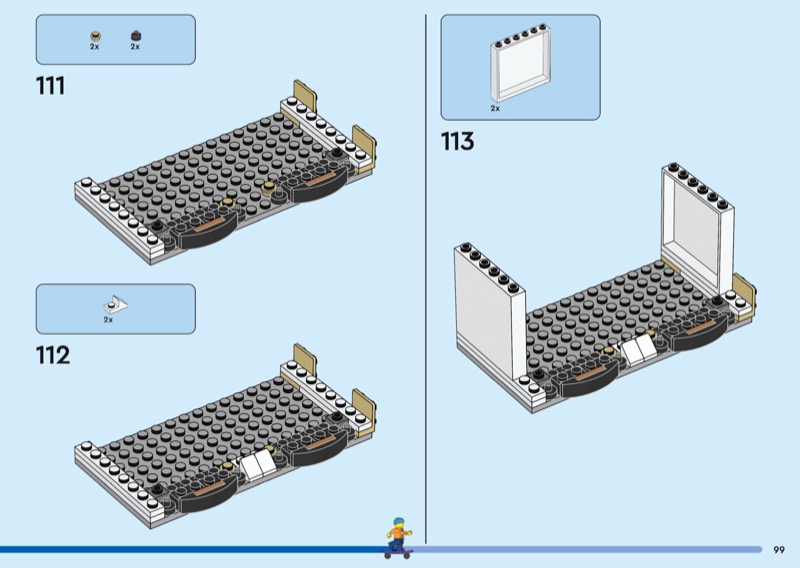 2x
2x

111

2x

112

2x

113

99