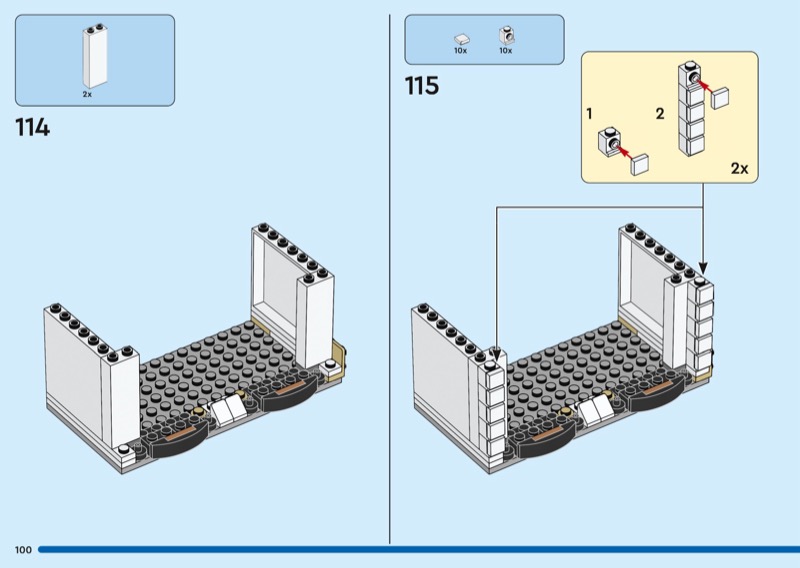 2x

114

10x 10x

115

1

2

2x

100