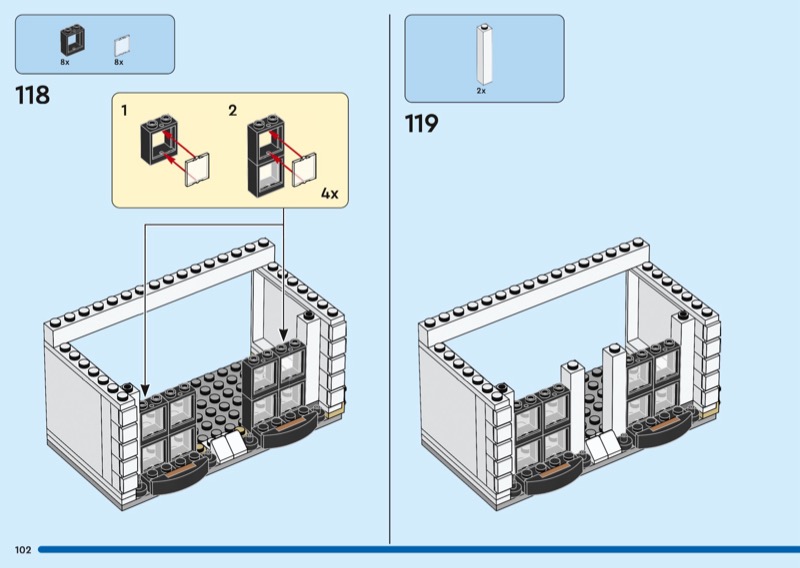 8x
8x

118

1
2
4x

2x

119

102