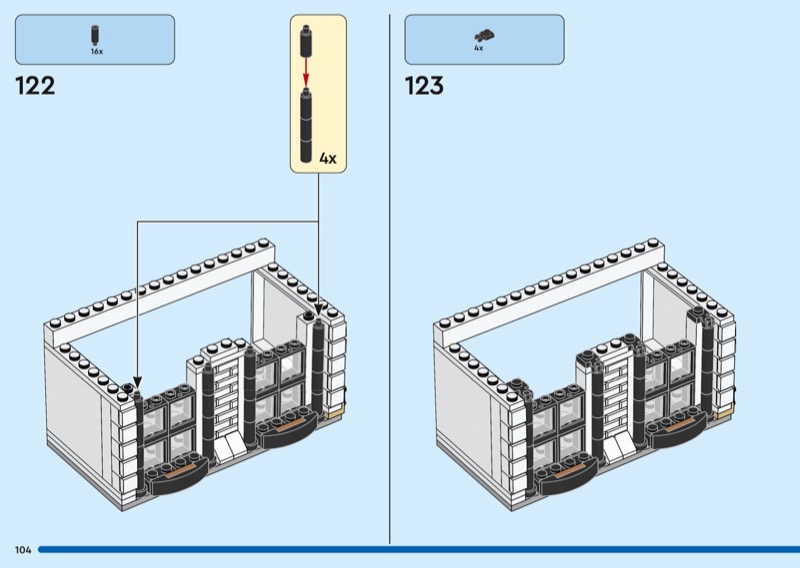 16x

122

4x

4x

123

104