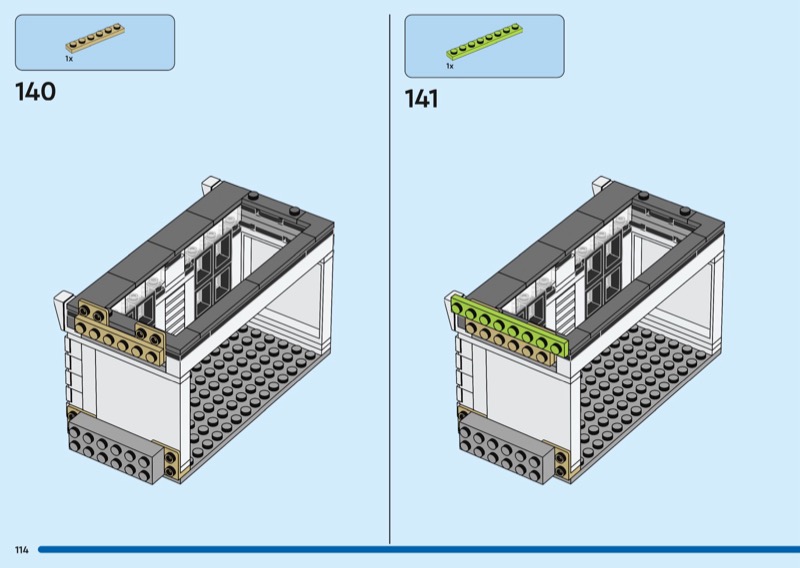 1x

140

1x

141

114