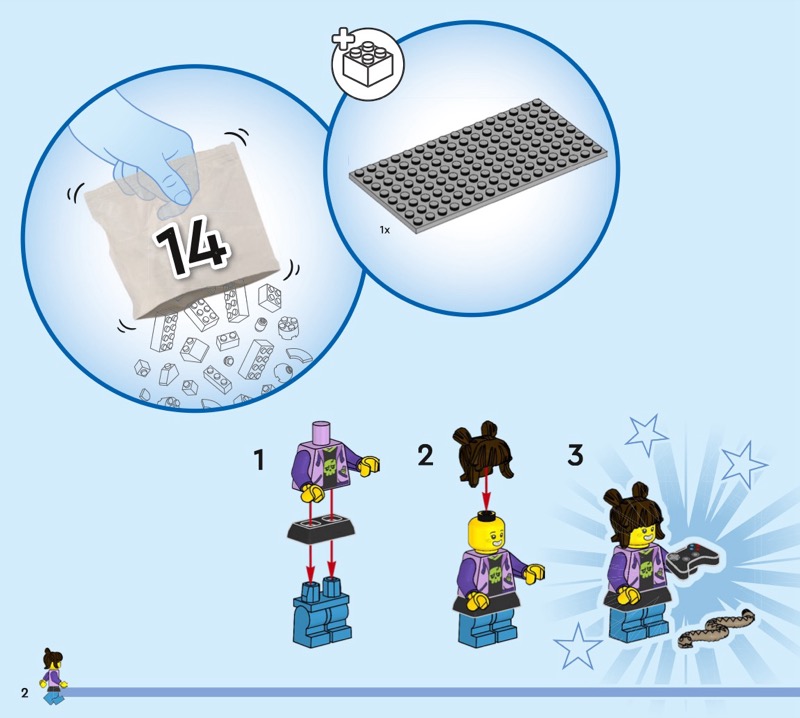 14

1x

1

2

3

2