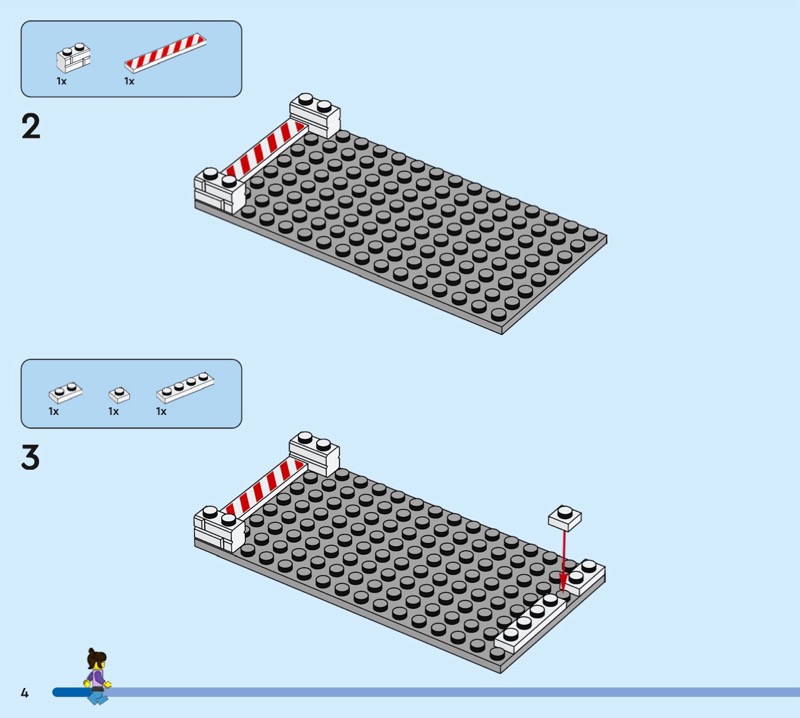 1x 1x

2

1x 1x 1x

3

4