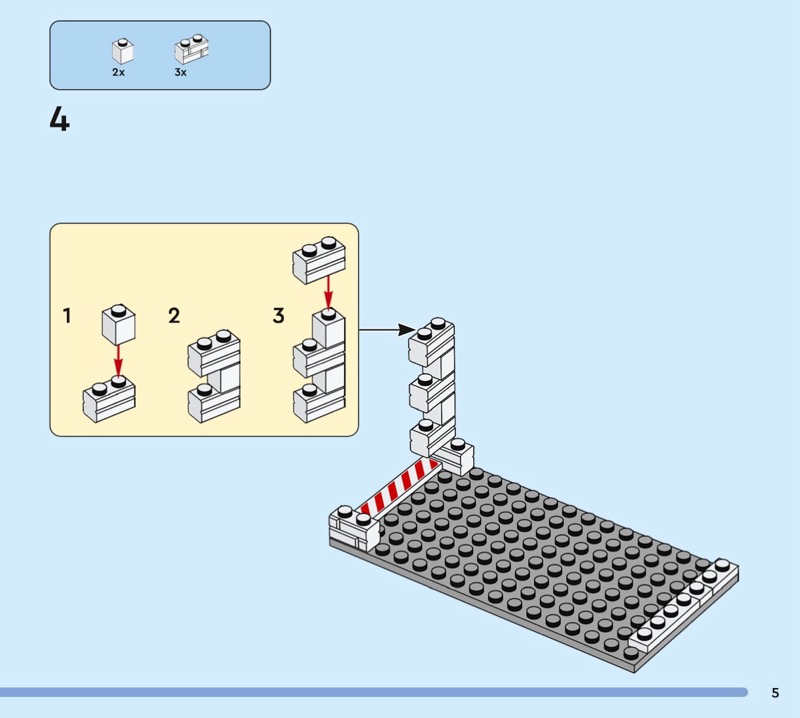 2x 3x

4

1 2 3

5