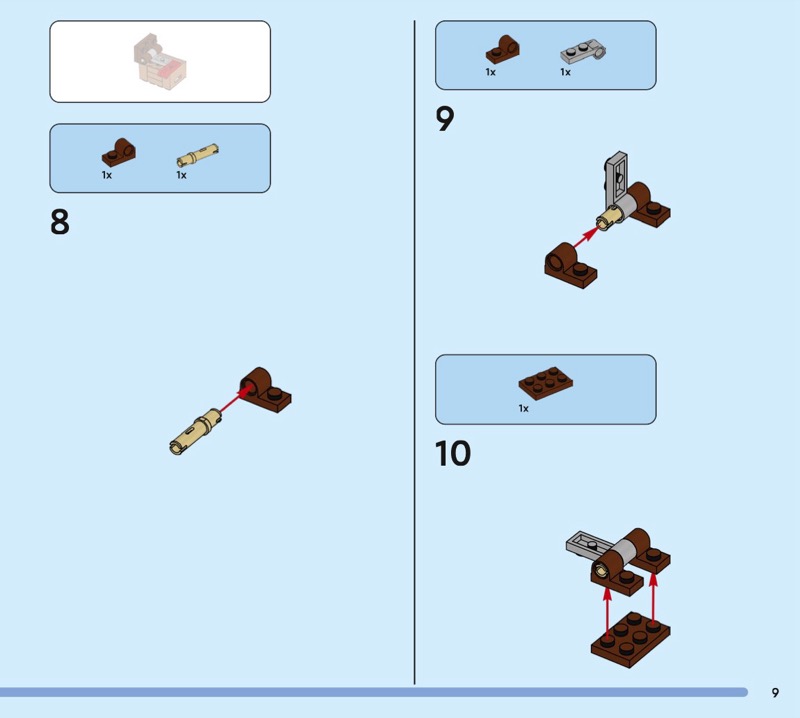 1x 1x

8

1x 1x

9

1x

10

9