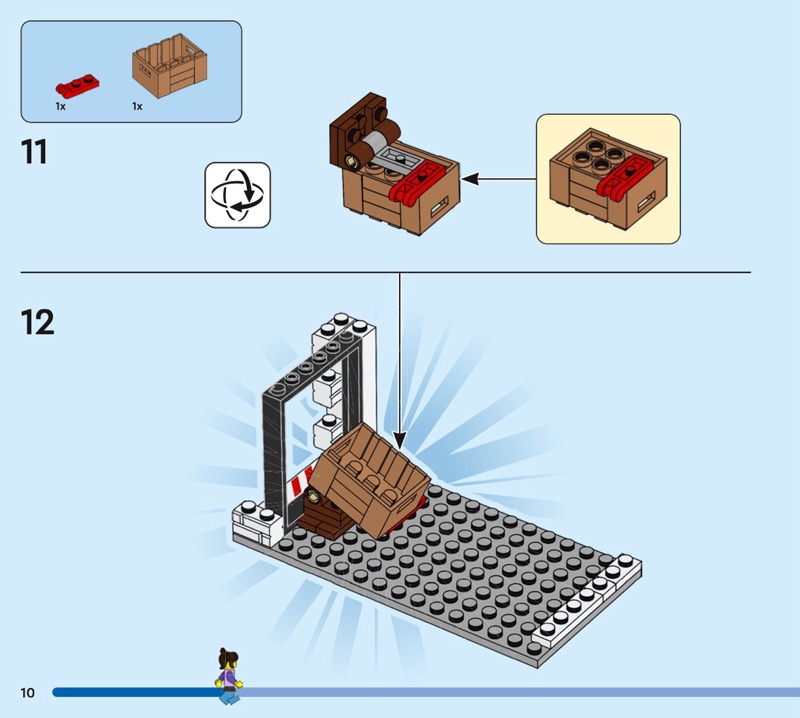 1x
1x

11

12

10