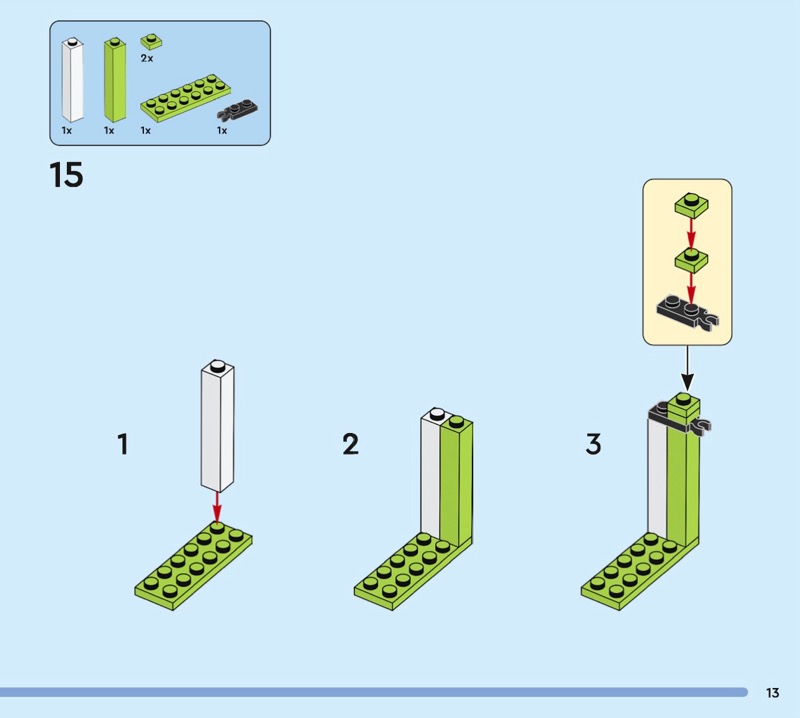 2x
1x 1x 1x 1x

15

1

2

3

13