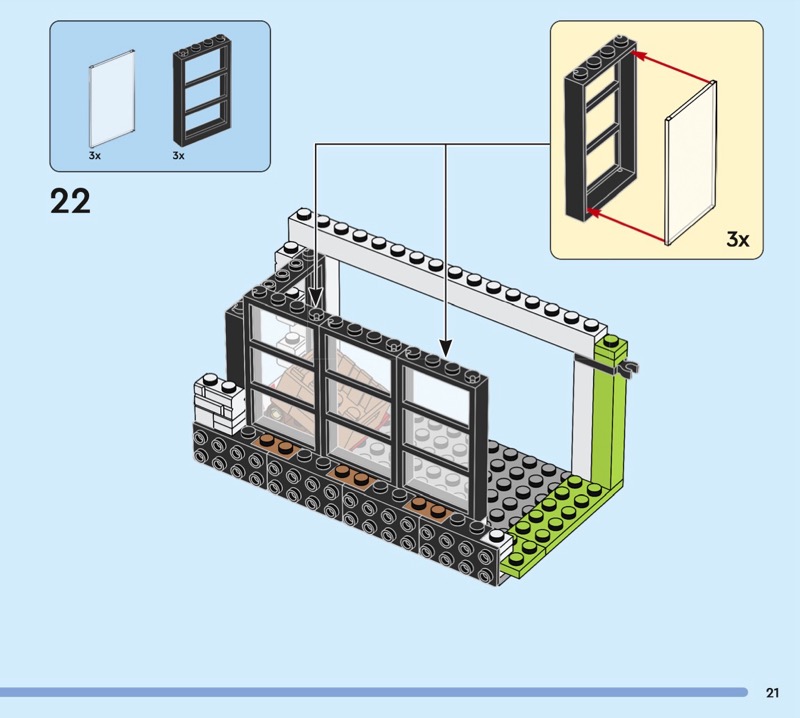 3x 3x

22

3x

21