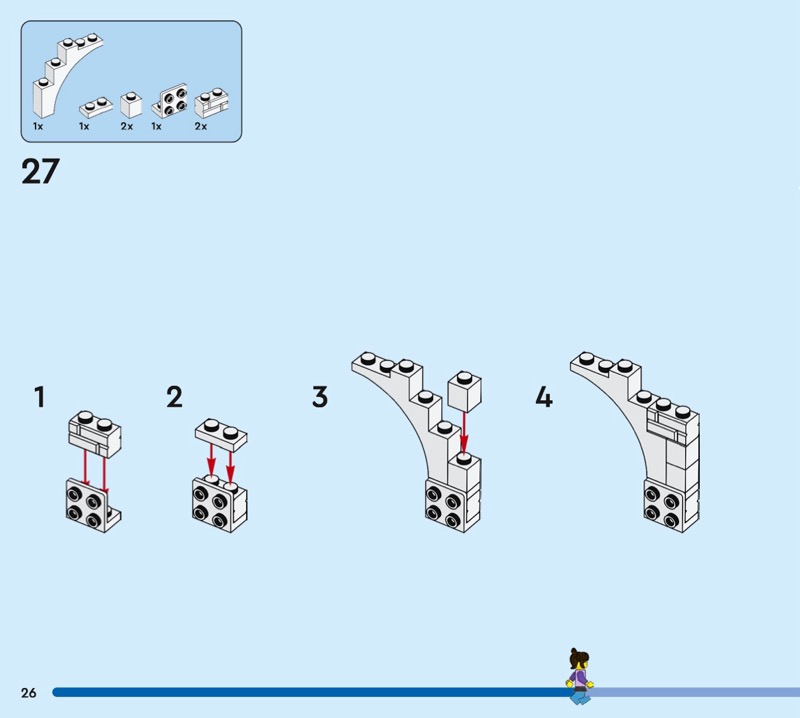 1x 1x 2x 1x 2x

27

1

2

3

4

26