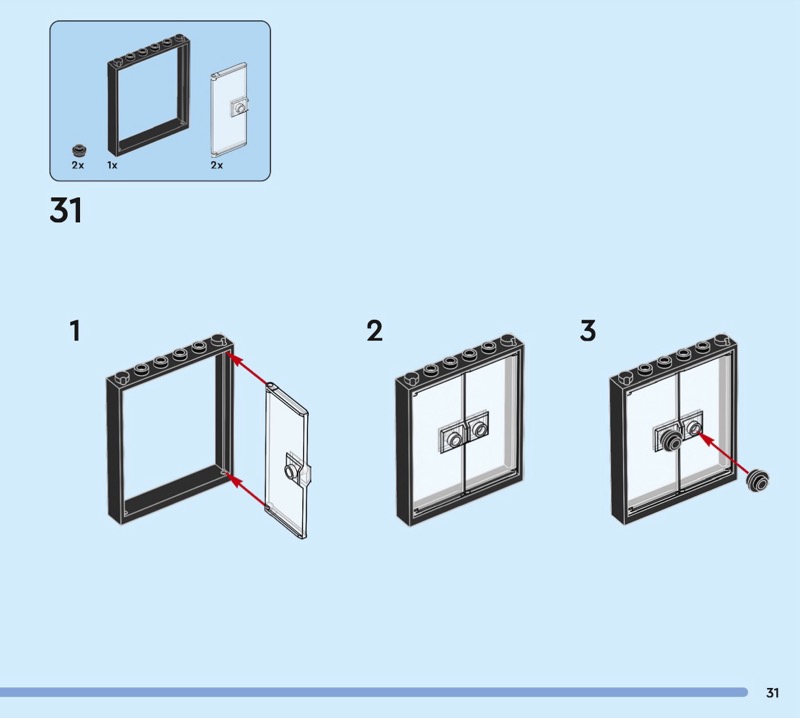 2x 1x 2x

31

1

2

3

31