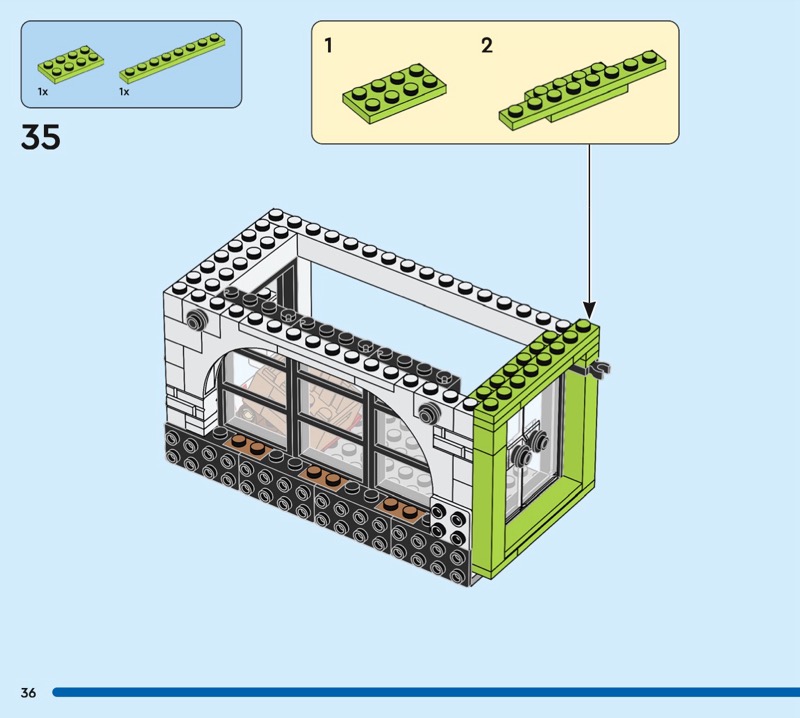 1x 1x

35

1

2

36