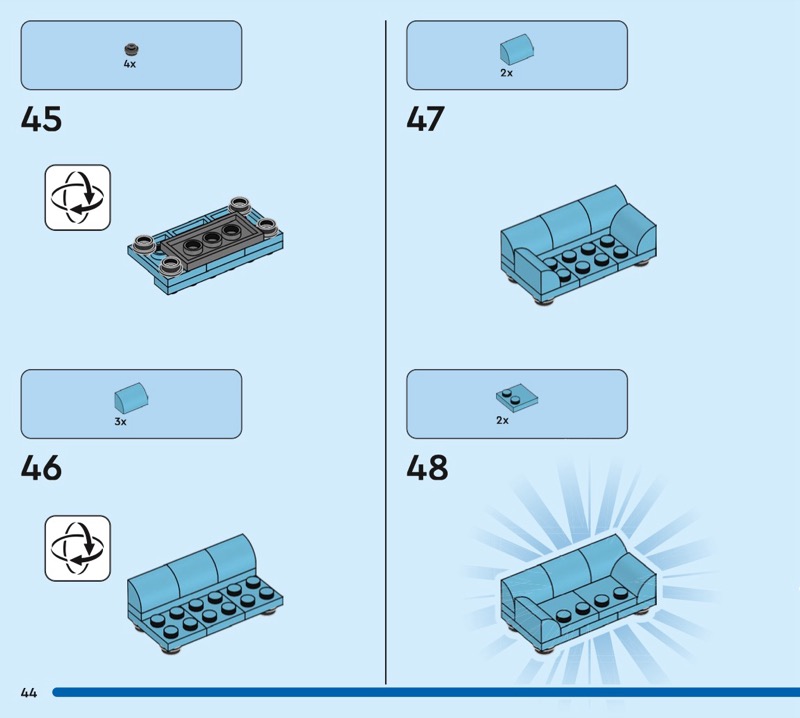 4x

45

3x

46

2x

47

2x

48

44