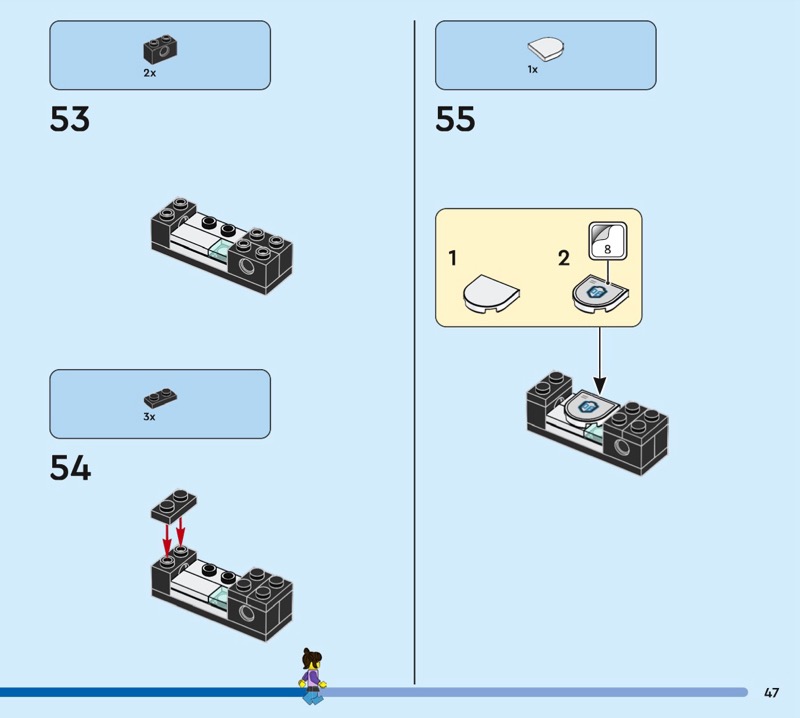 2x

53

3x

54

1x

55

1

2

8

47