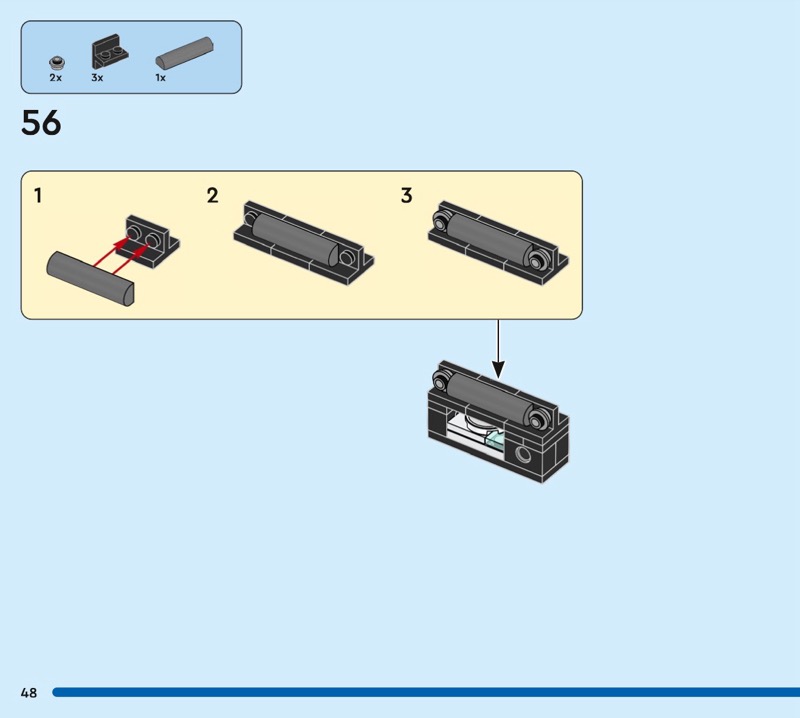 2x 3x 1x

56

1

2

3

48