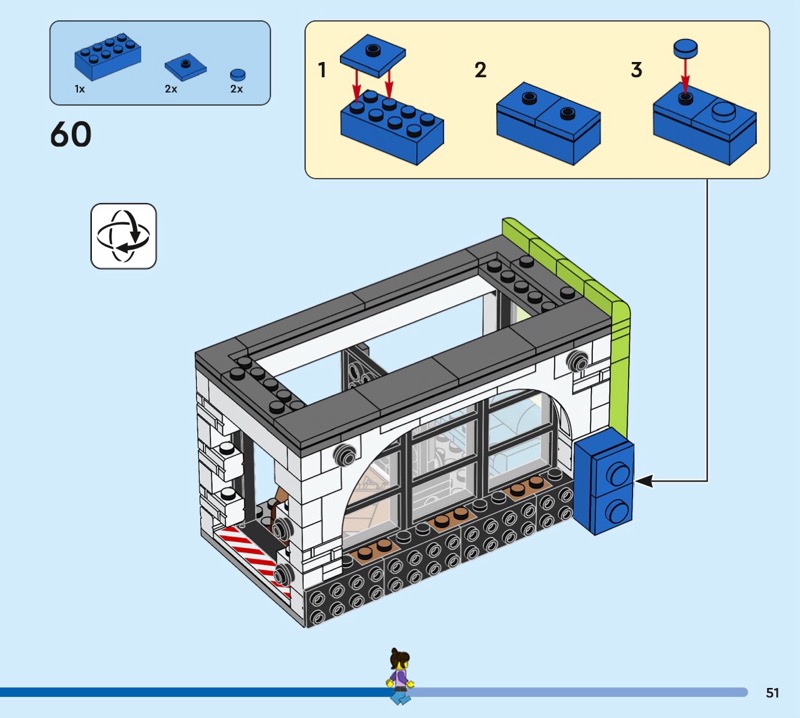 1x 2x 2x

60

1

2

3

51