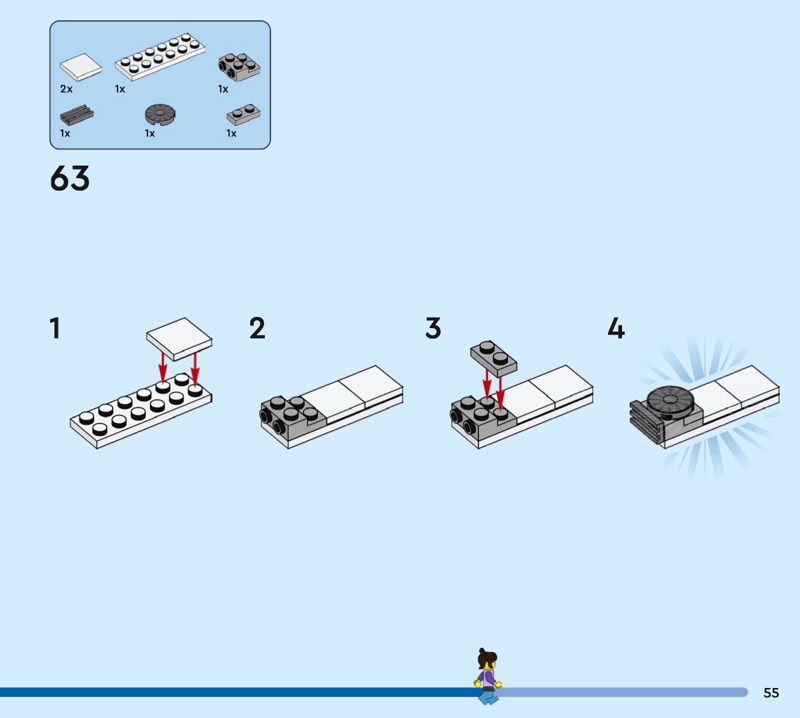 2x
1x
1x
1x
1x
1x

63

1
2
3
4

55