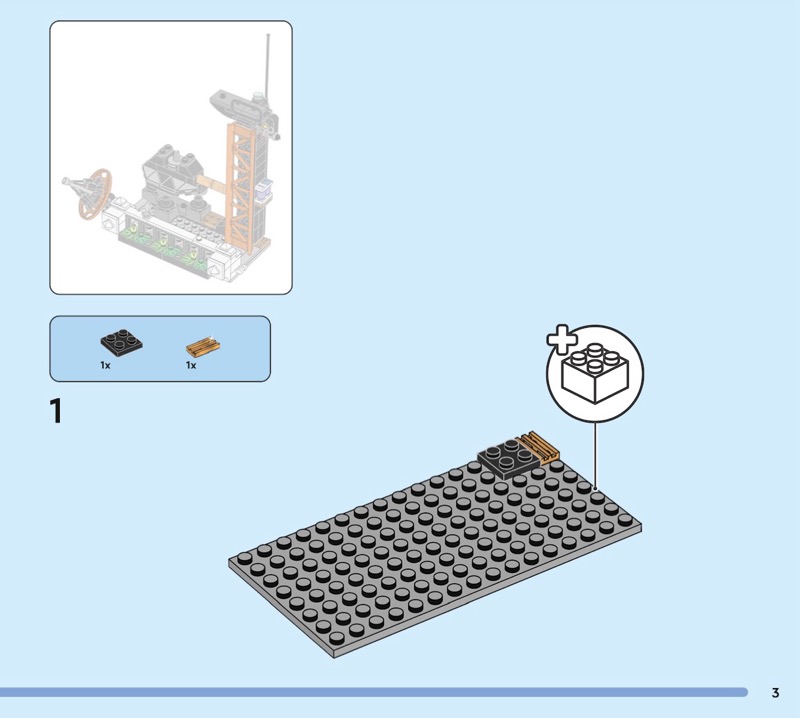 1x

1x

1

3