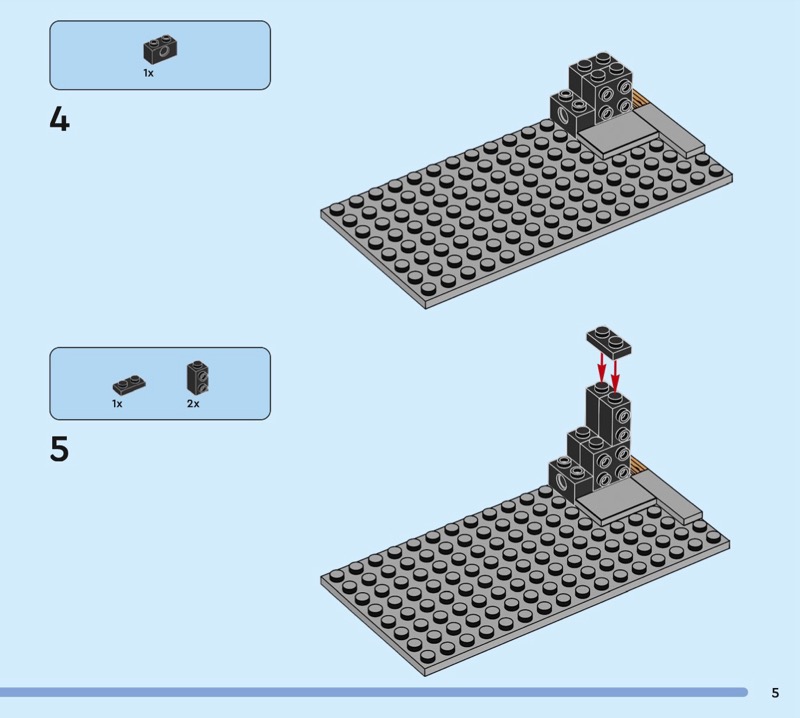 1x

4

1x

2x

5

5