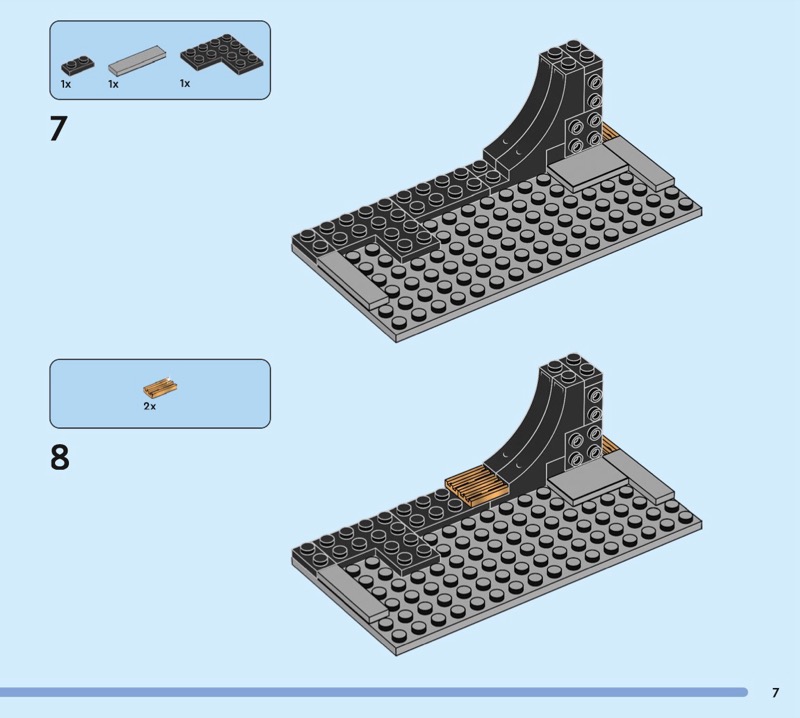 1x 1x 1x

7

2x

8

7