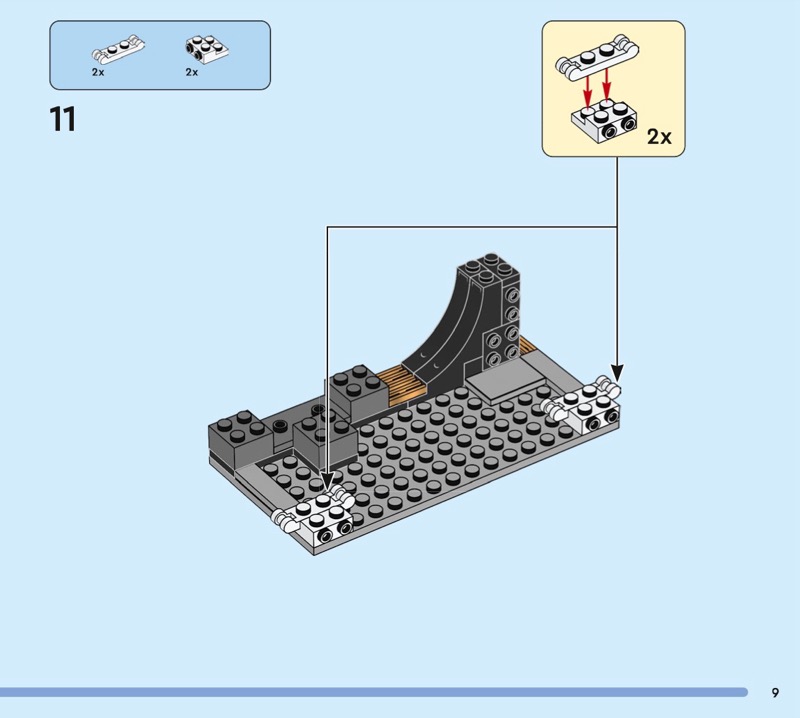 2x
2x

11

2x

9