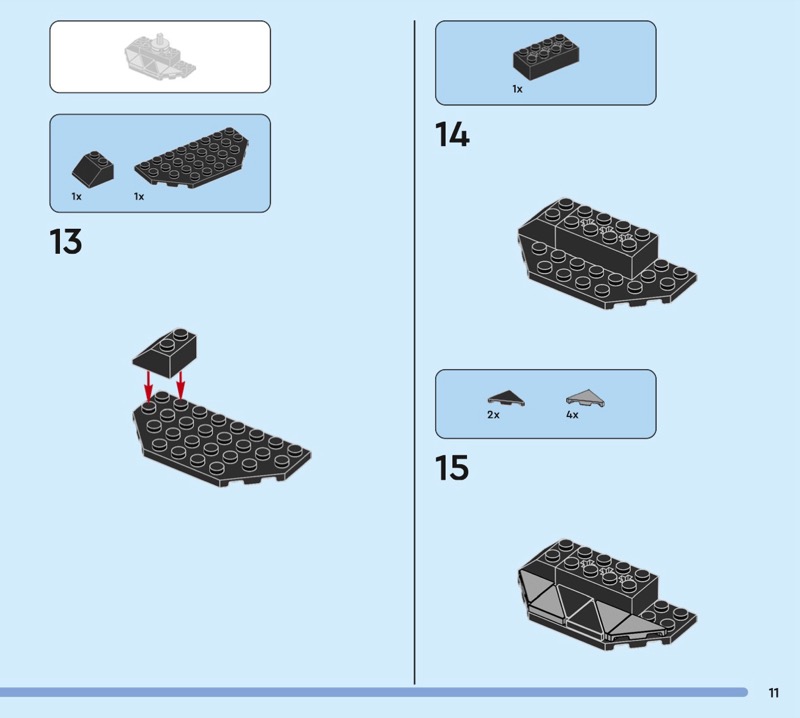 1x 1x

13

1x

14

2x 4x

15

11