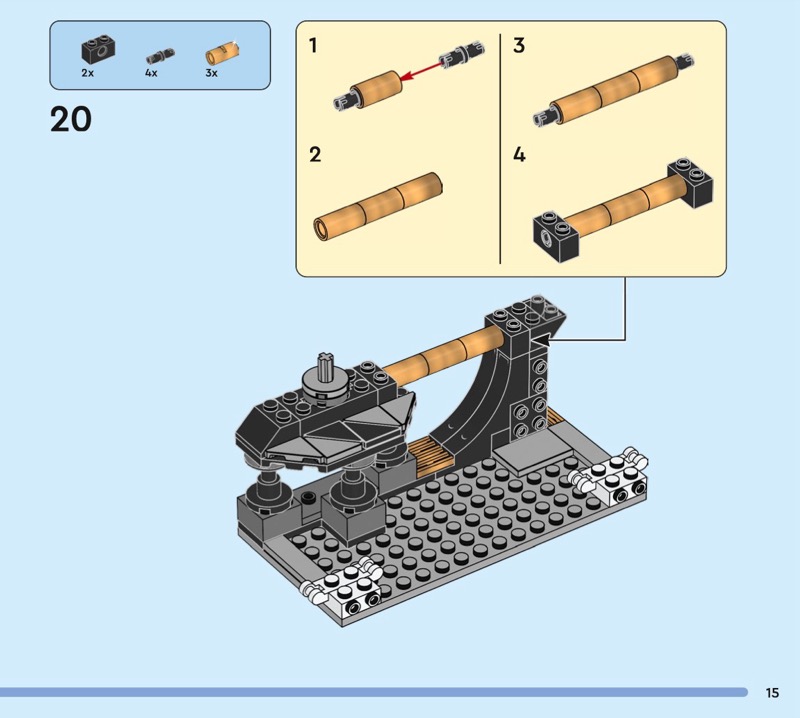 2x
4x
3x

20

1

2

3

4

15