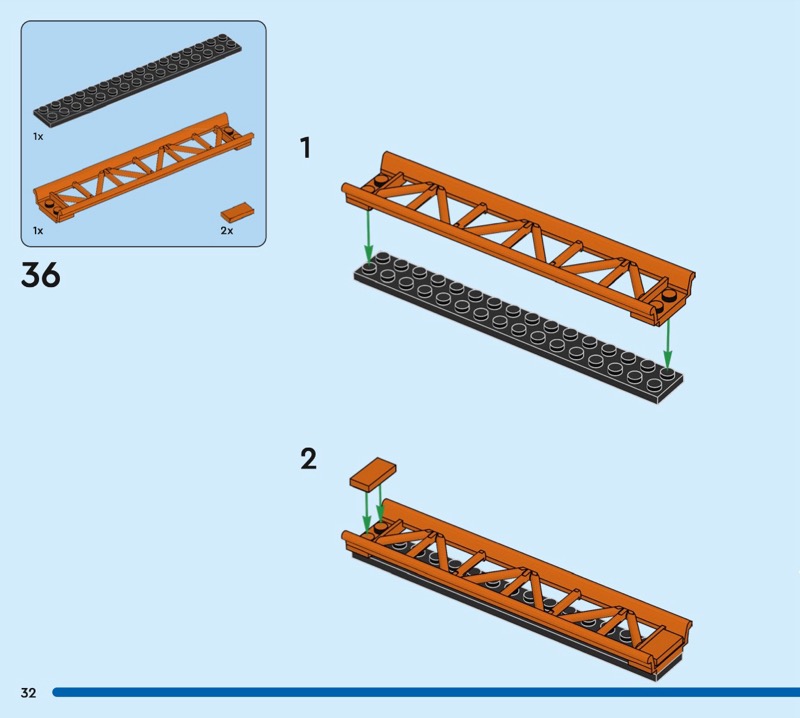 1x

1x

2x

36

1

2

32