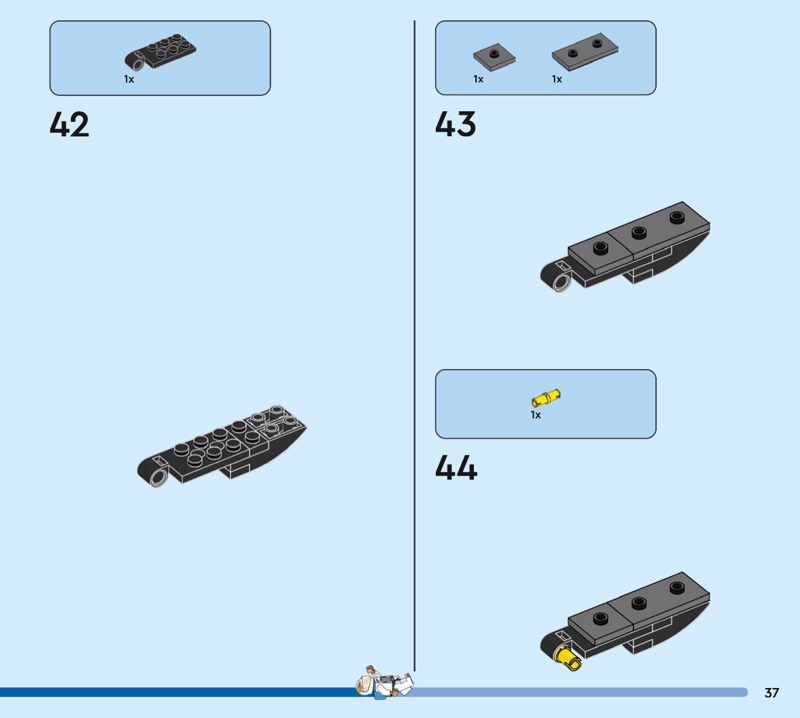 1x

42

1x

1x

43

1x

44

37