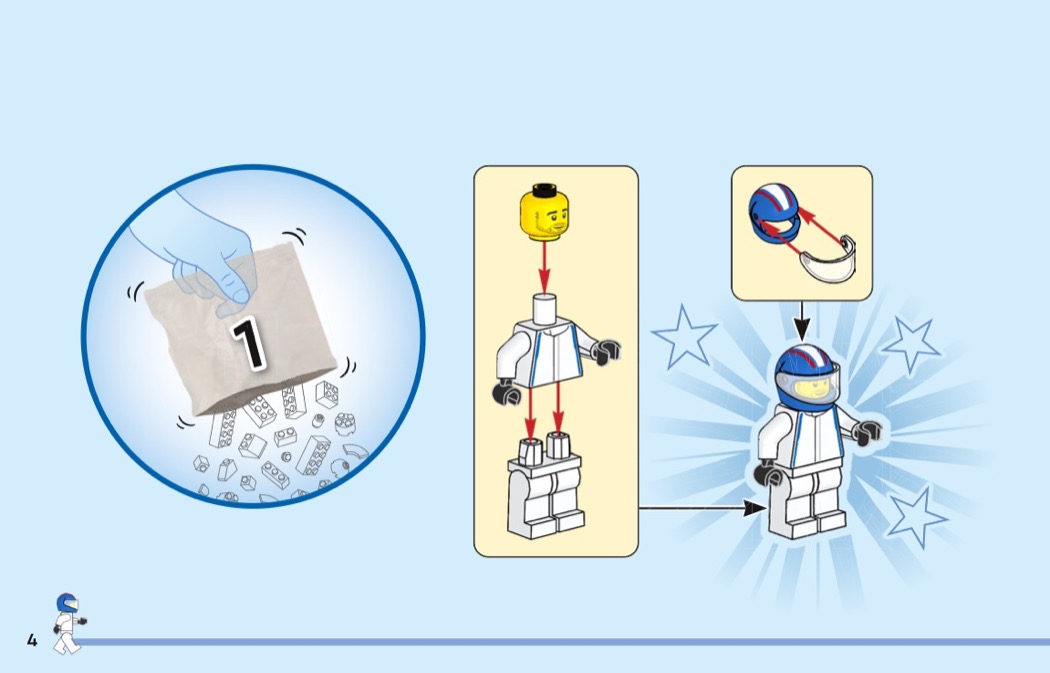 1

4