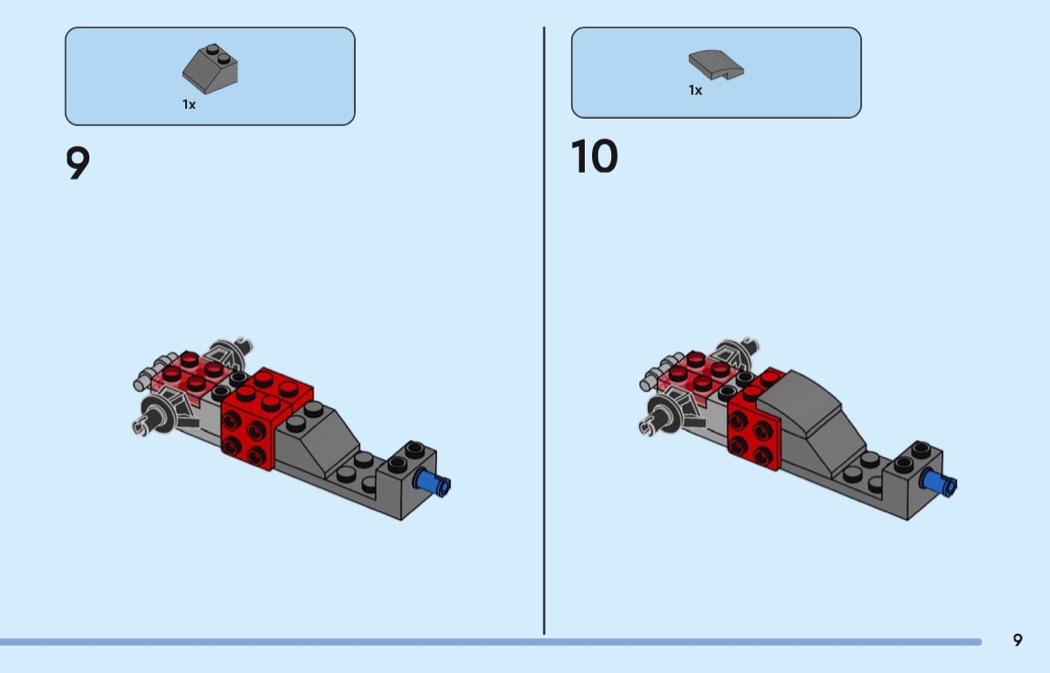 1x

9

1x

10

9