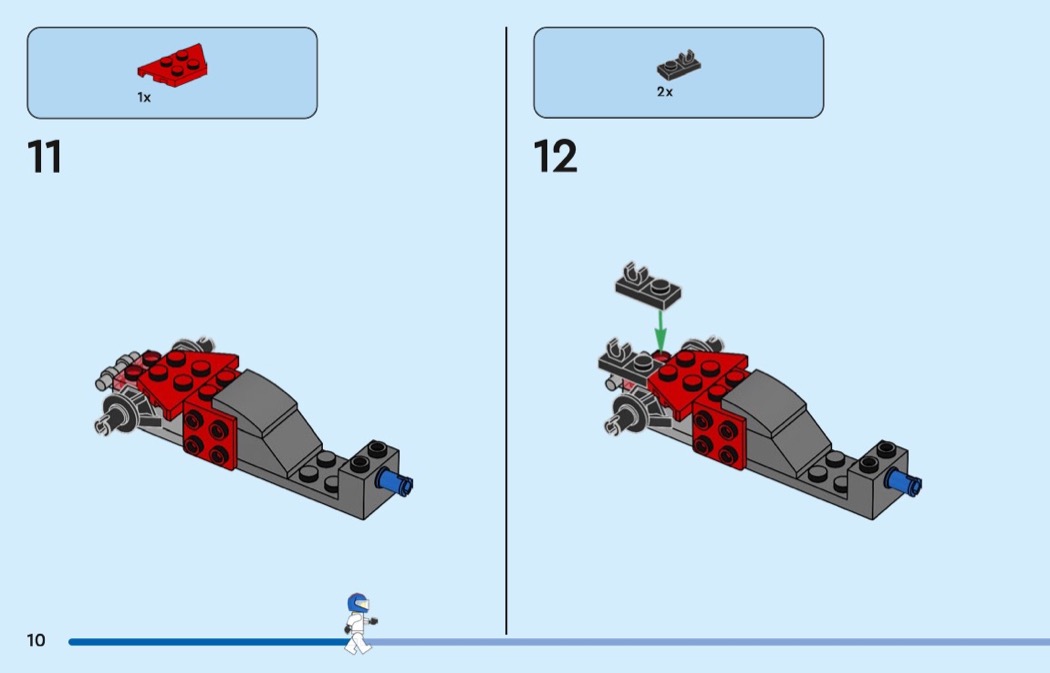 1x

11

2x

12

10