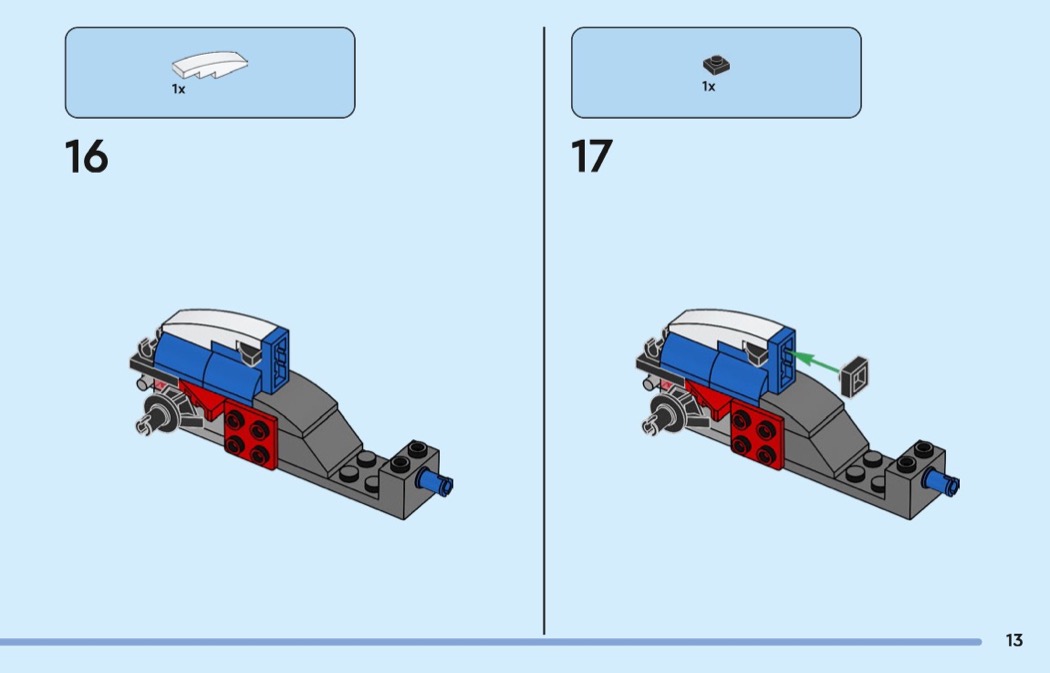 1x

16

1x

17

13