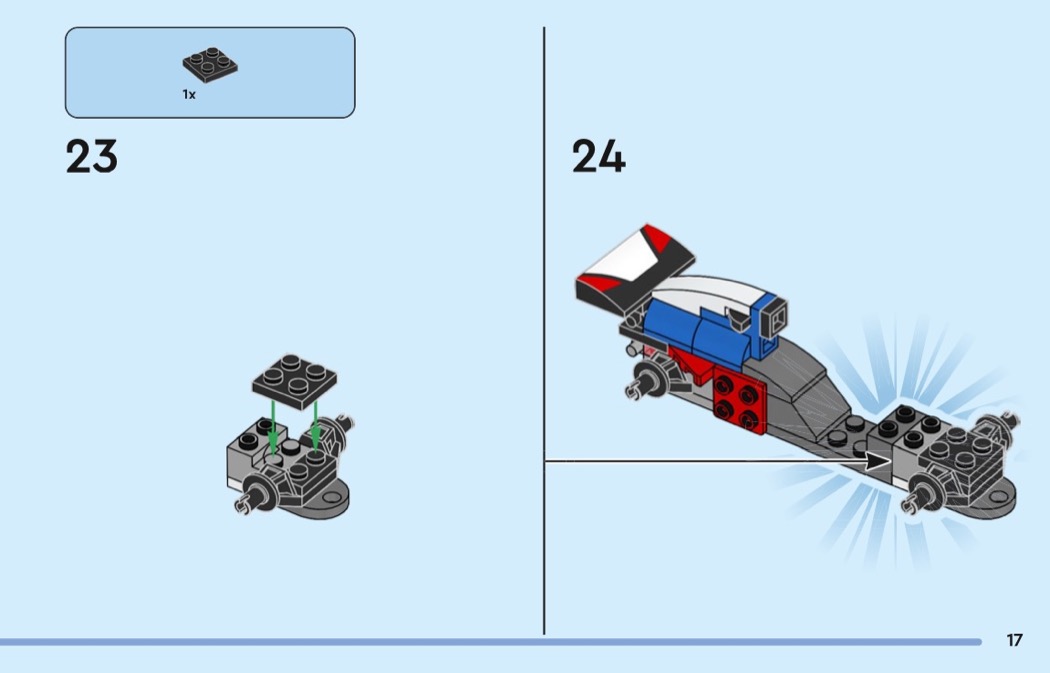 1x

23

24

17