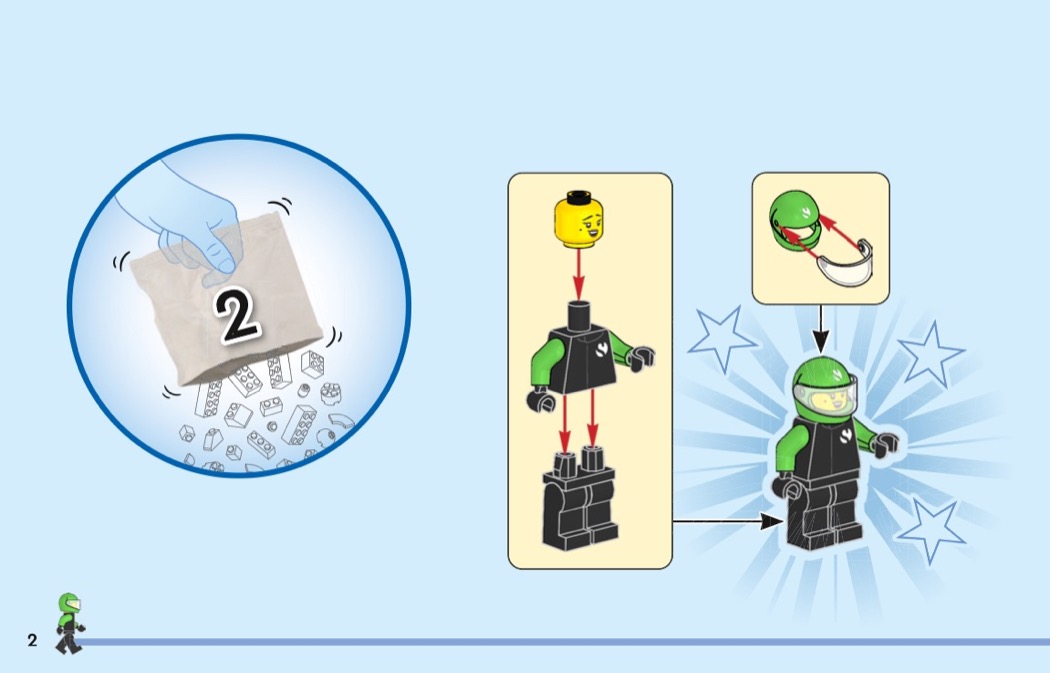 2

2