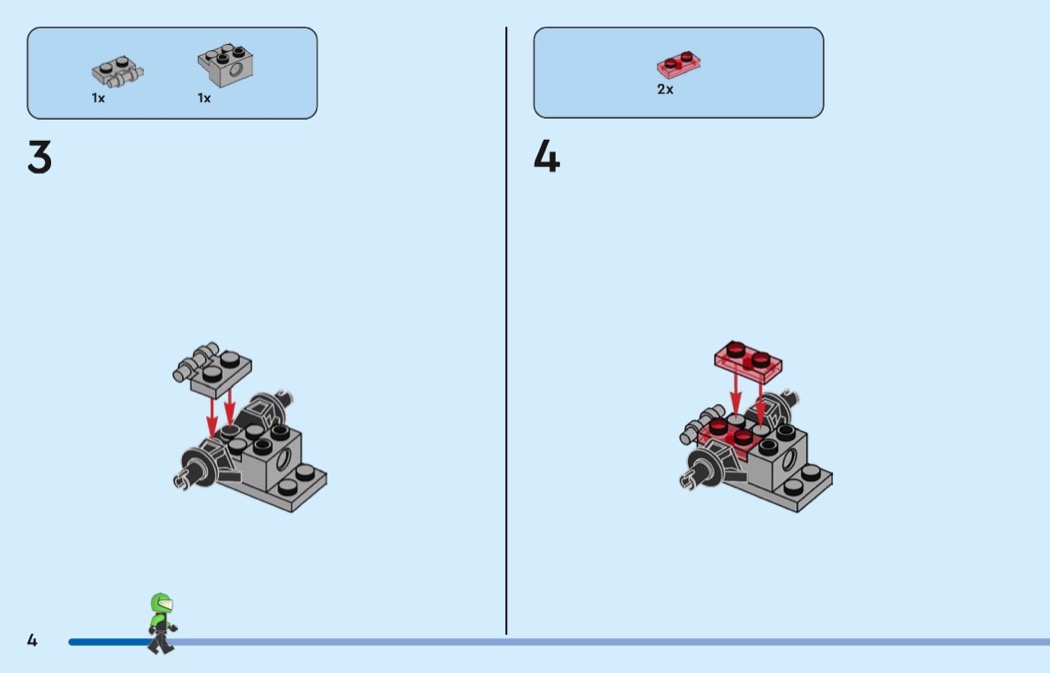 1x 1x

3

2x

4

4