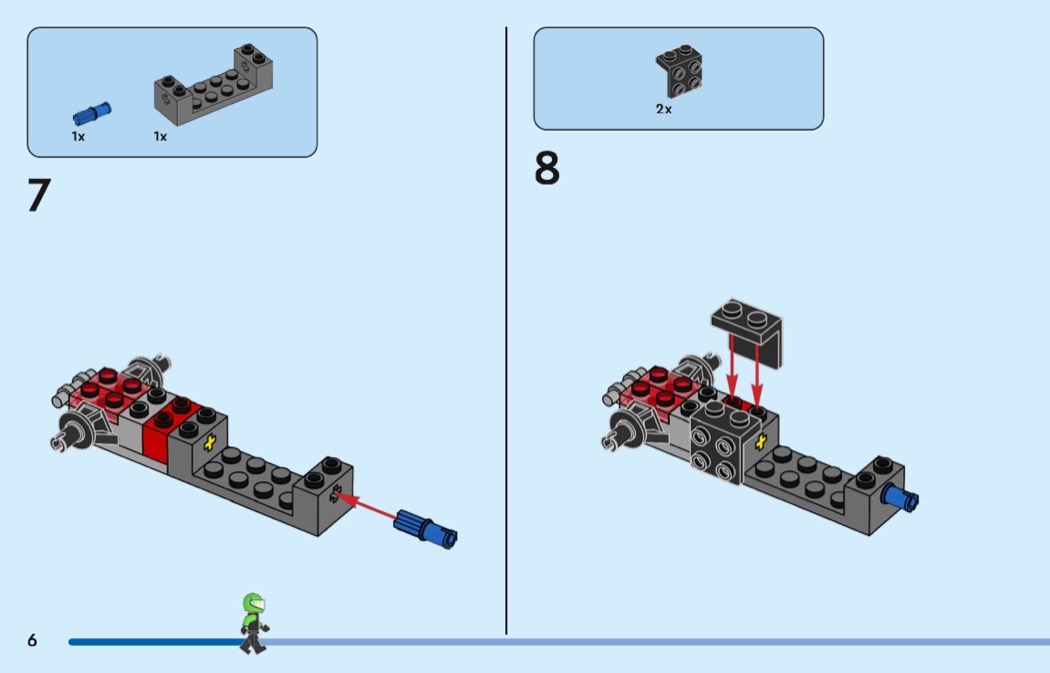 1x 1x

7

2x

8

6