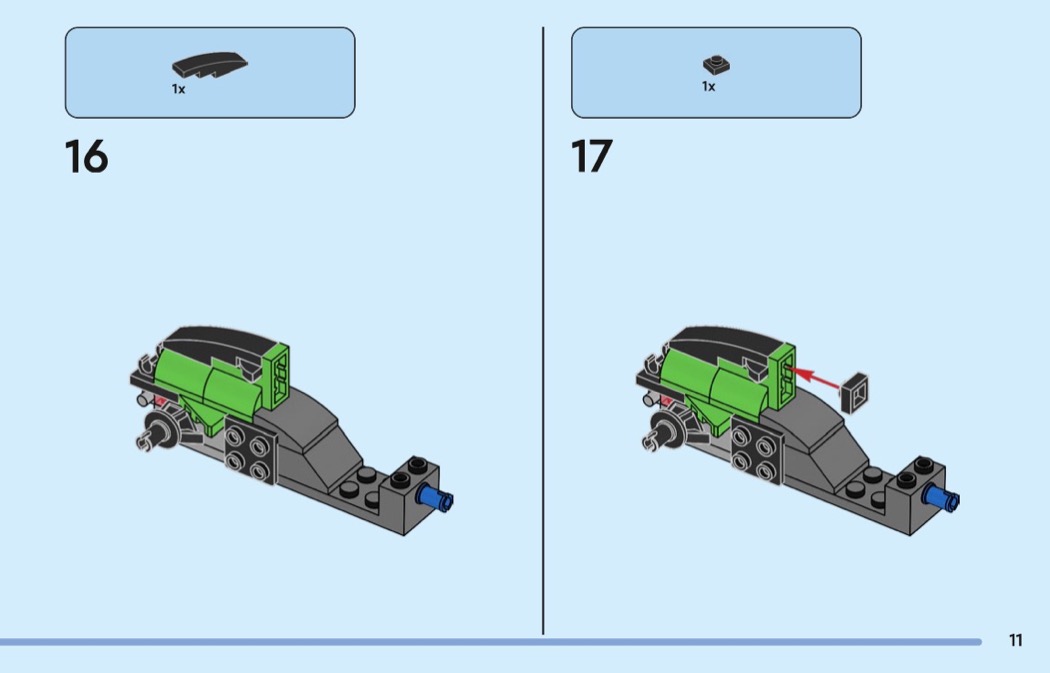 1x

16

1x

17

11