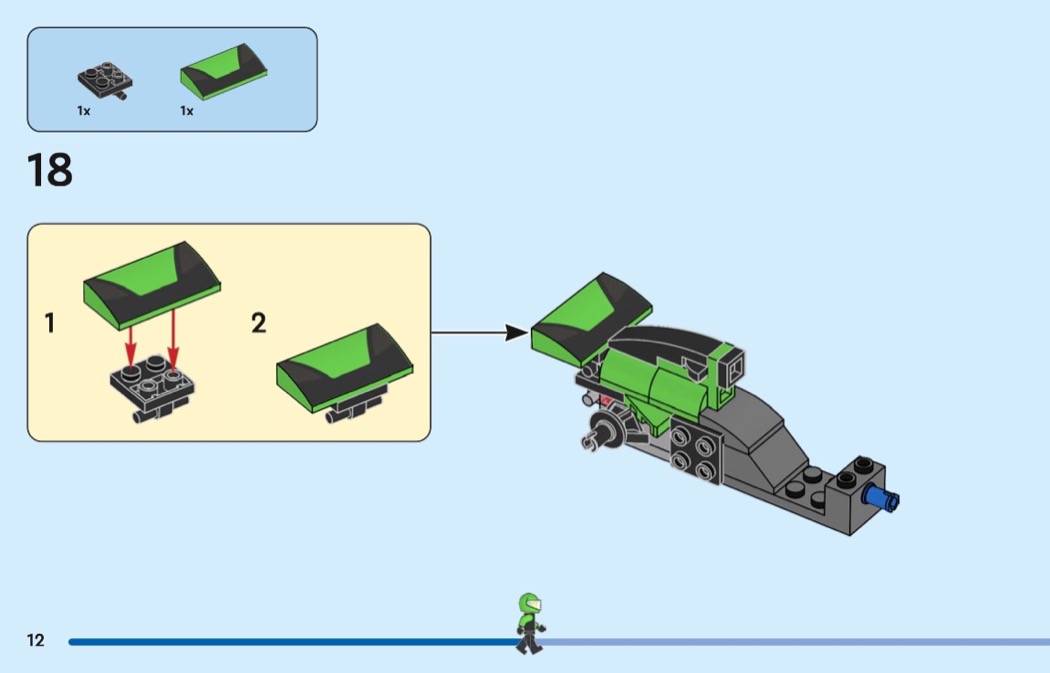 1x 1x

18

1

2

12