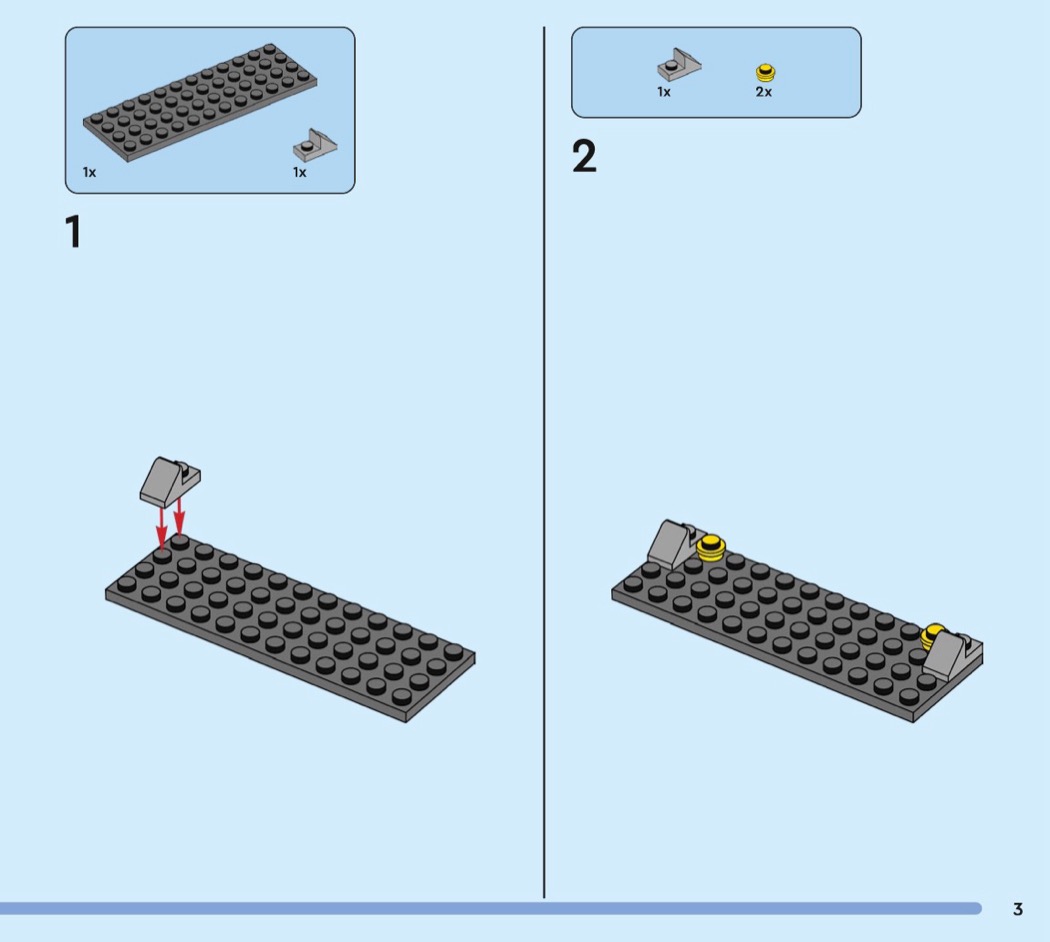 1x
1x

1

1x
2x

2

3