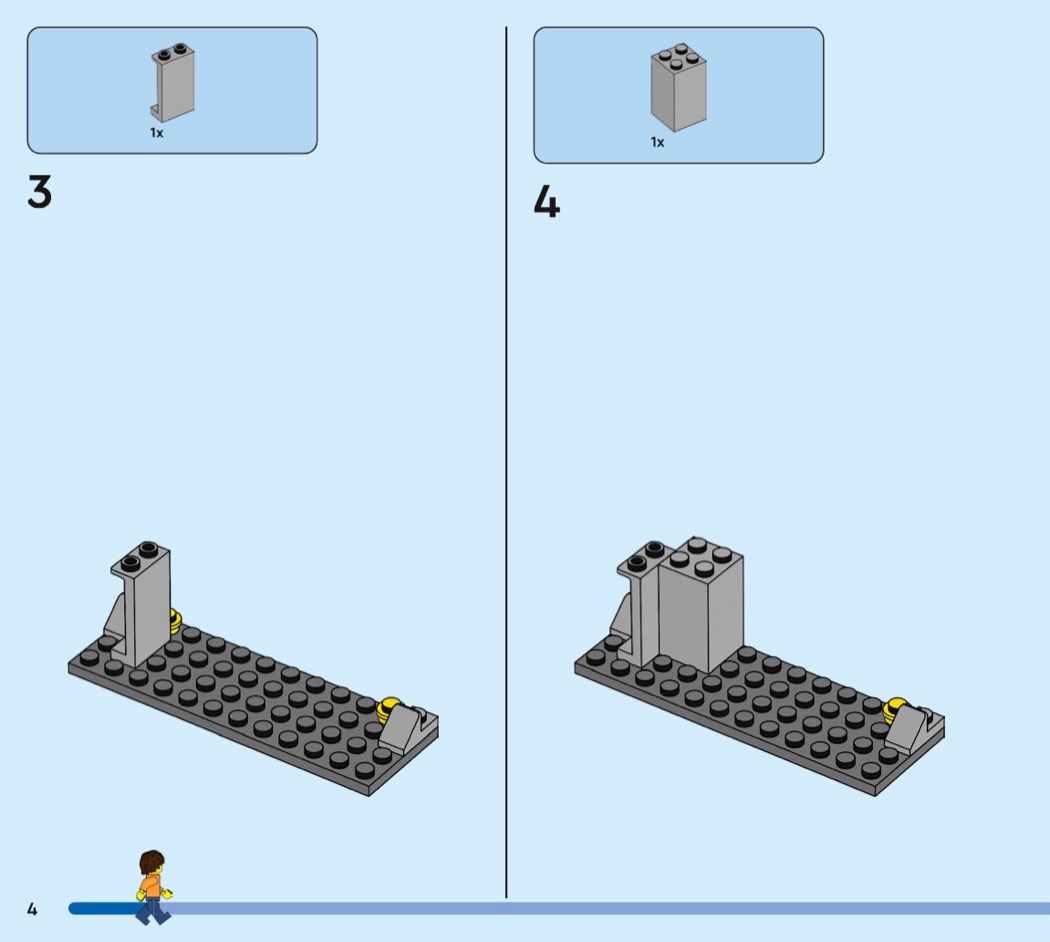 1x

3

1x

4

4