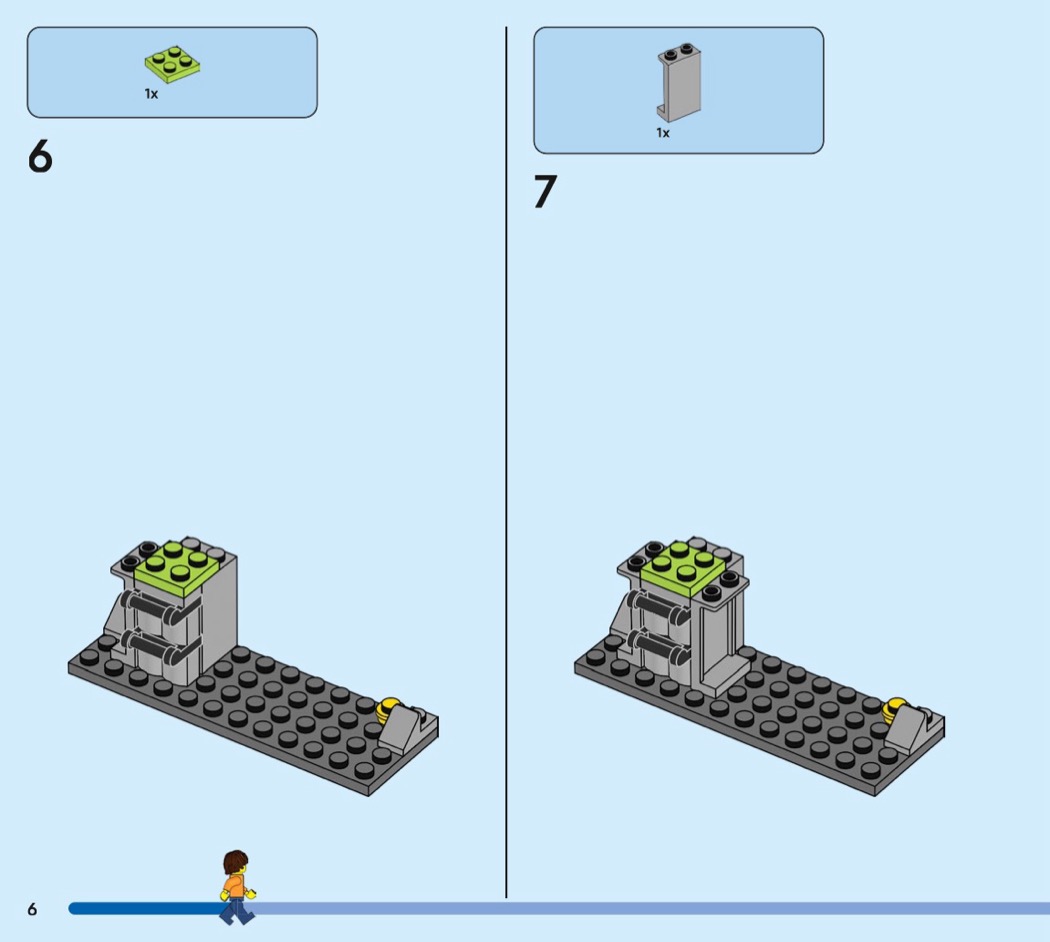 1x

6

1x

7

6