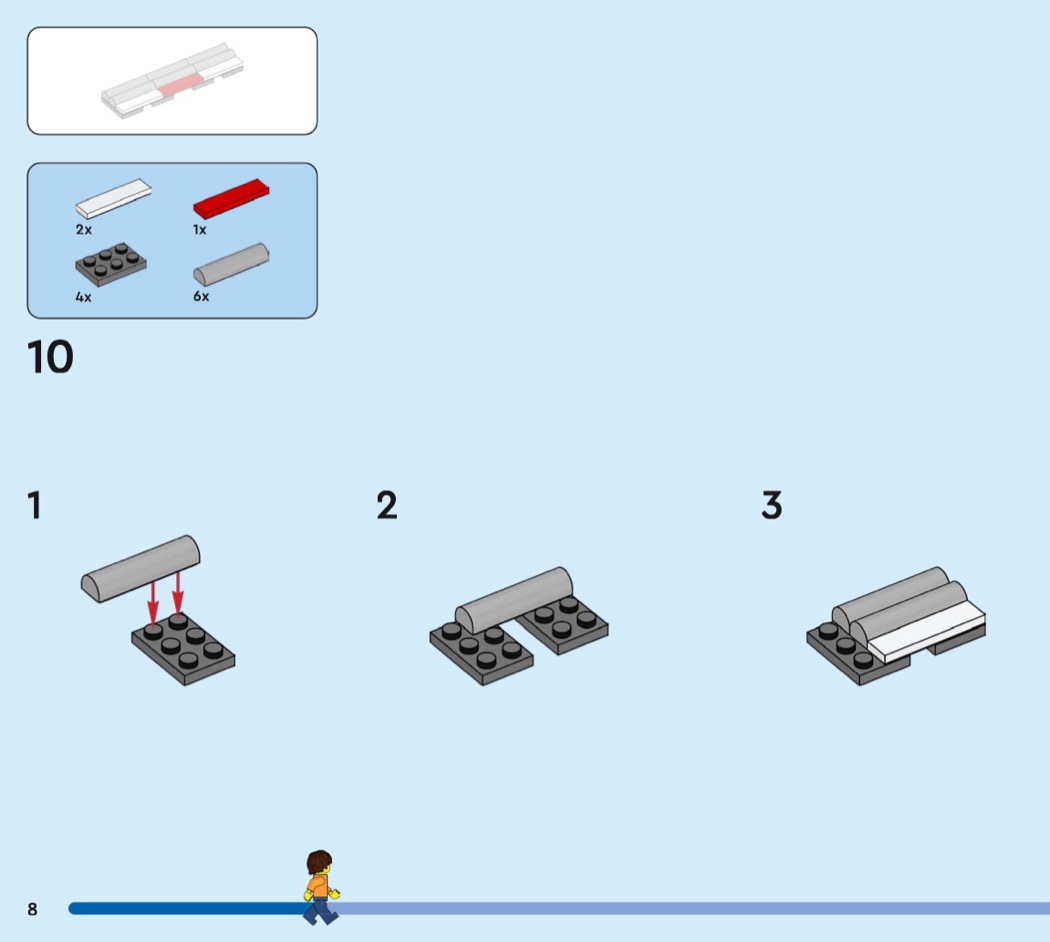 2x
1x
4x
6x

10

1

2

3

8