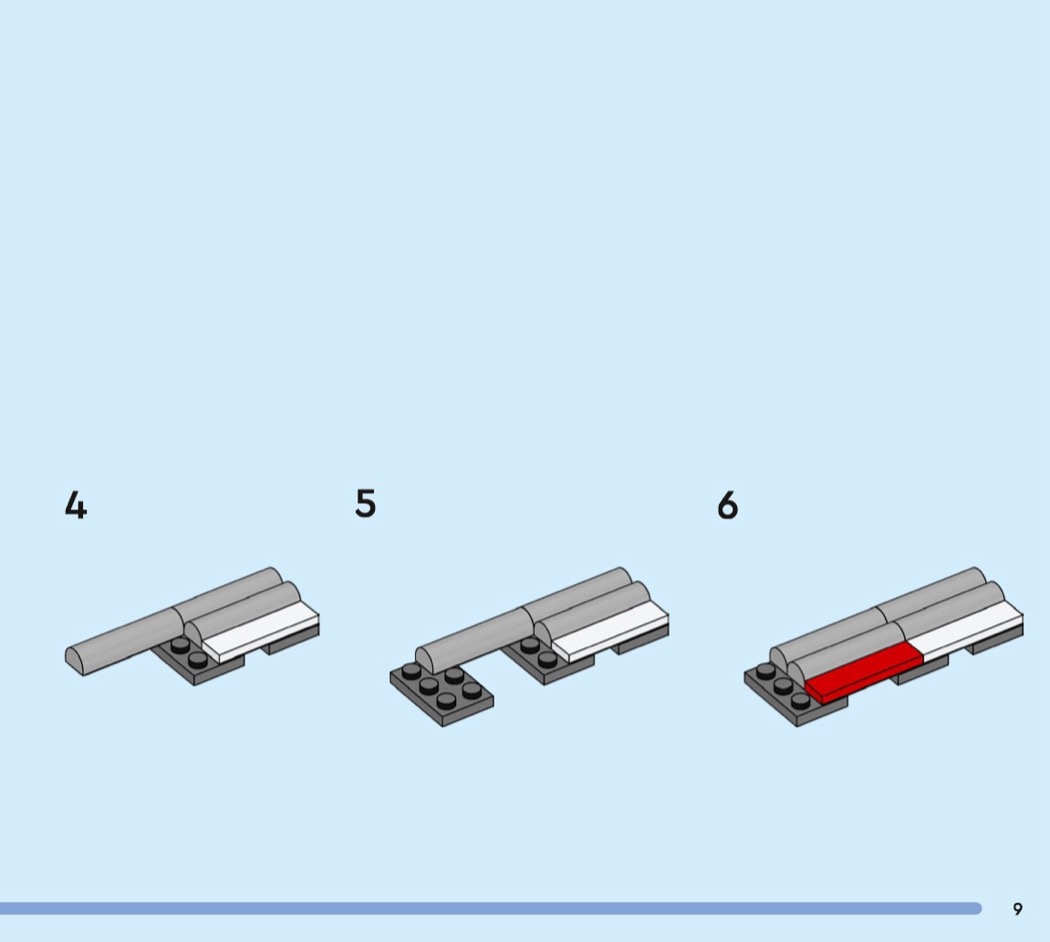 4

5

6

9