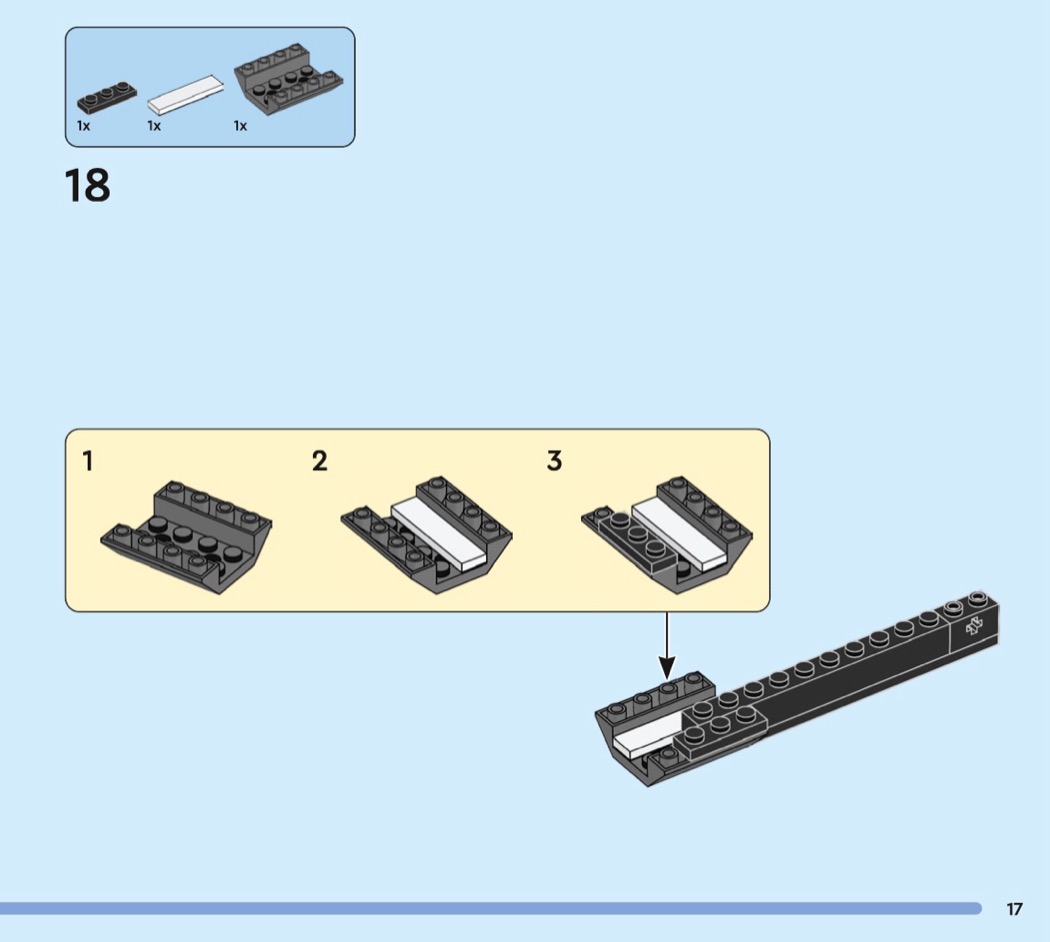 1x 1x 1x

18

1

2

3

17