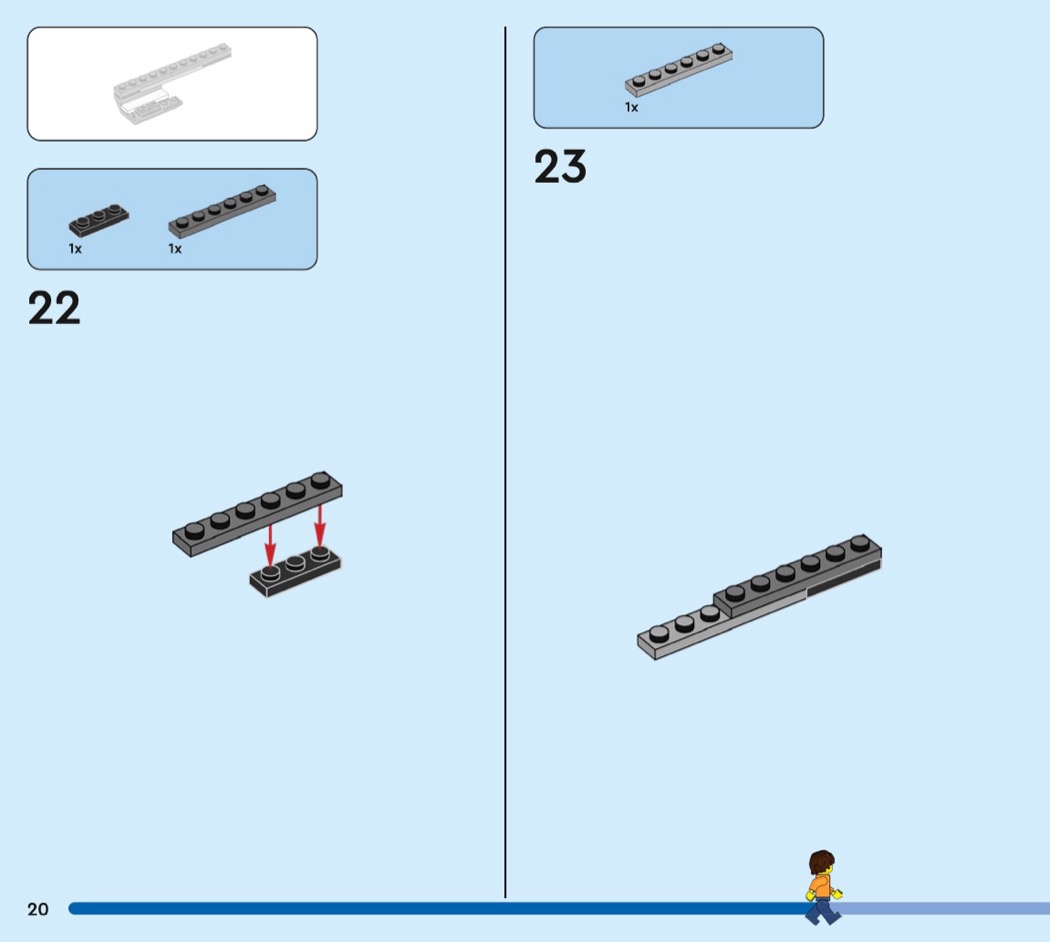 1x 1x

22

1x

23

20