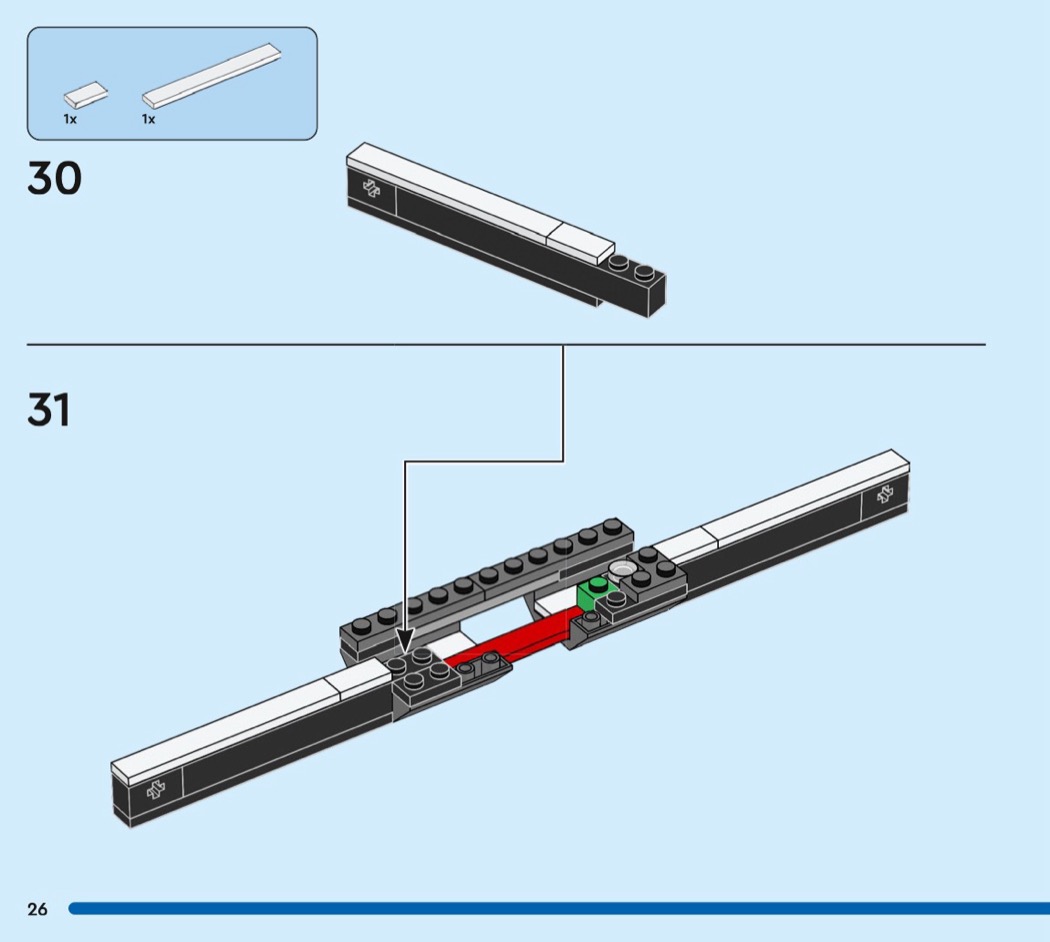 1x
1x

30

31

26