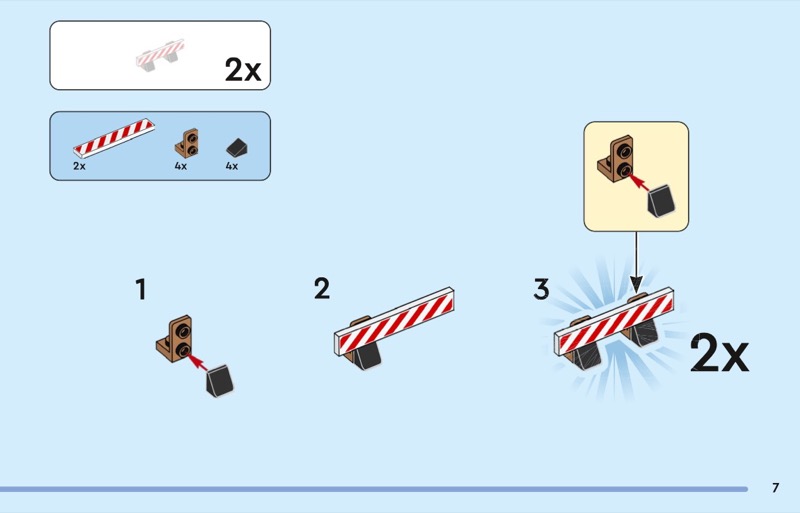 2x

2x 4x 4x

1

2

3

2x

7