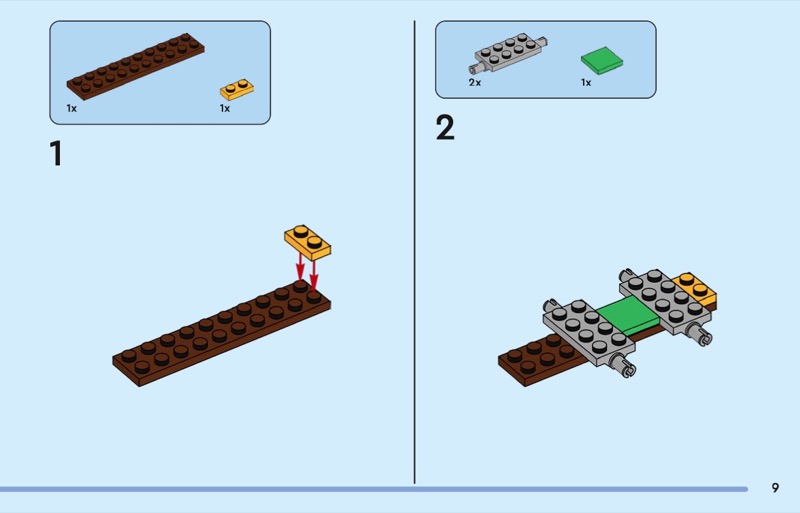 1x
1x

1

2x
1x

2

9