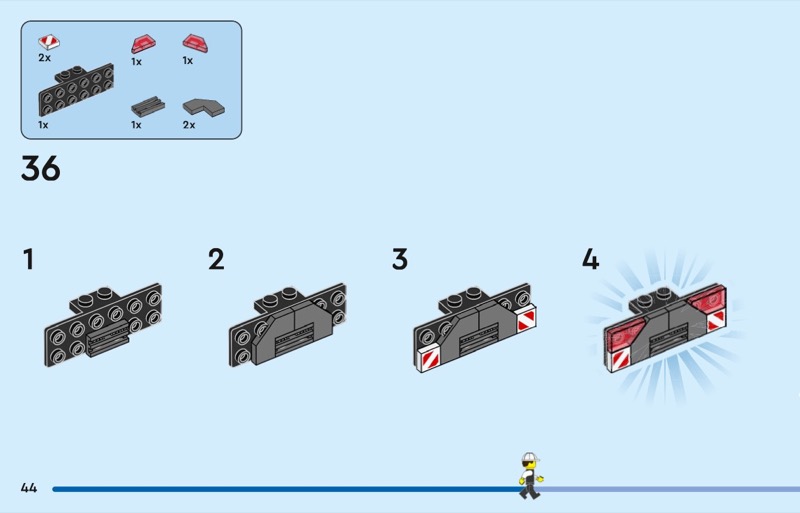 2x
1x
1x
1x
1x
2x

36

1
2
3
4

44